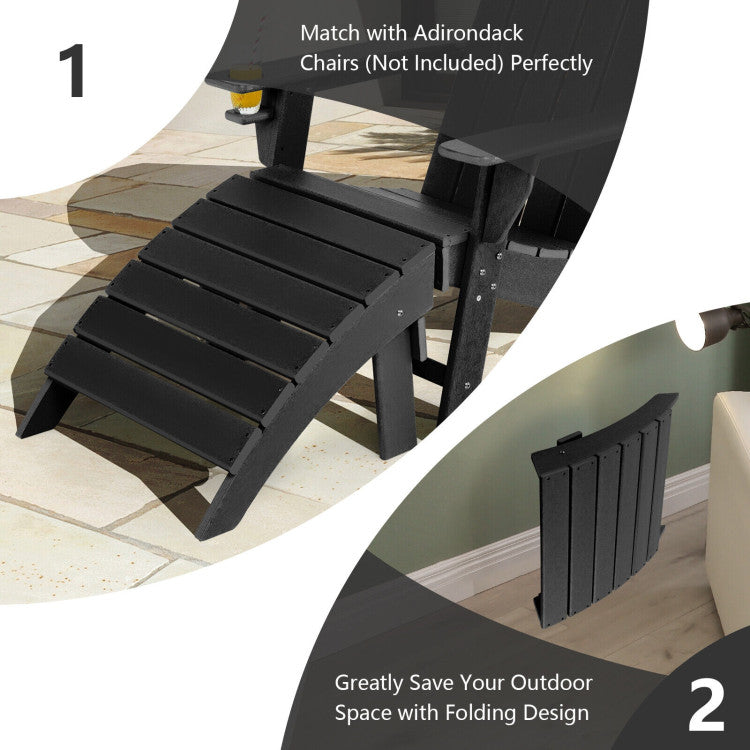 1

Match with Adirondack Chairs (Not Included) Perfectly

Greatly Save Your Outdoor Space with Folding Design

2