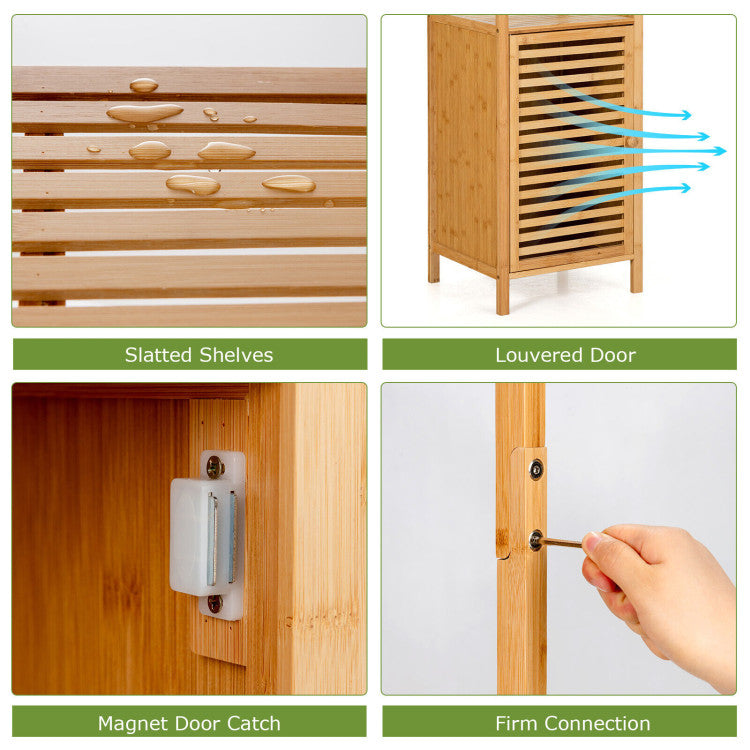 Slatted Shelves

Louvered Door

Magnet Door Catch

Firm Connection