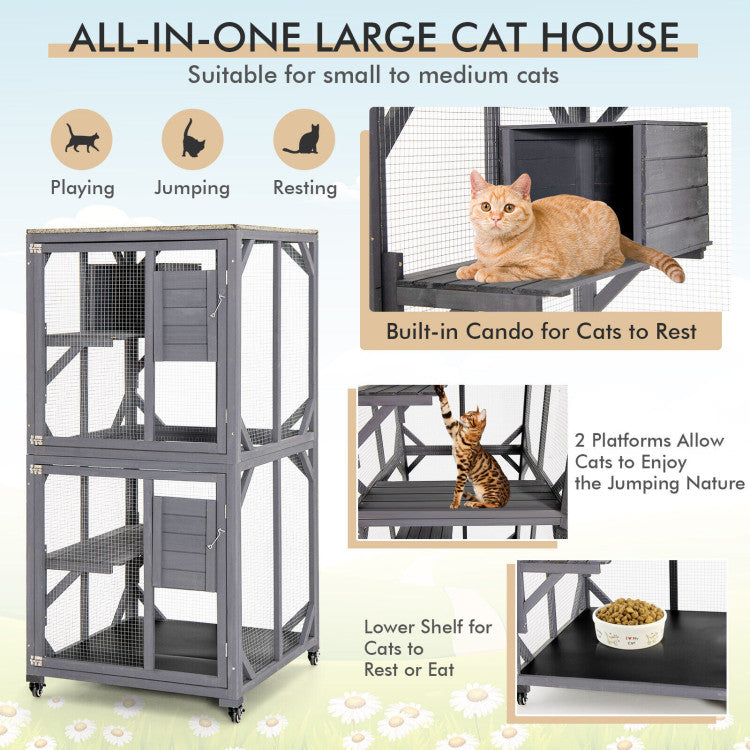 ALL-IN-ONE LARGE CAT HOUSE
Suitable for small to medium cats

Playing
Jumping
Resting

Built-in Cando for Cats to Rest

2 Platforms Allow Cats to Enjoy the Jumping Nature

Lower Shelf for Cats to Rest or Eat

I ♥ My Cat