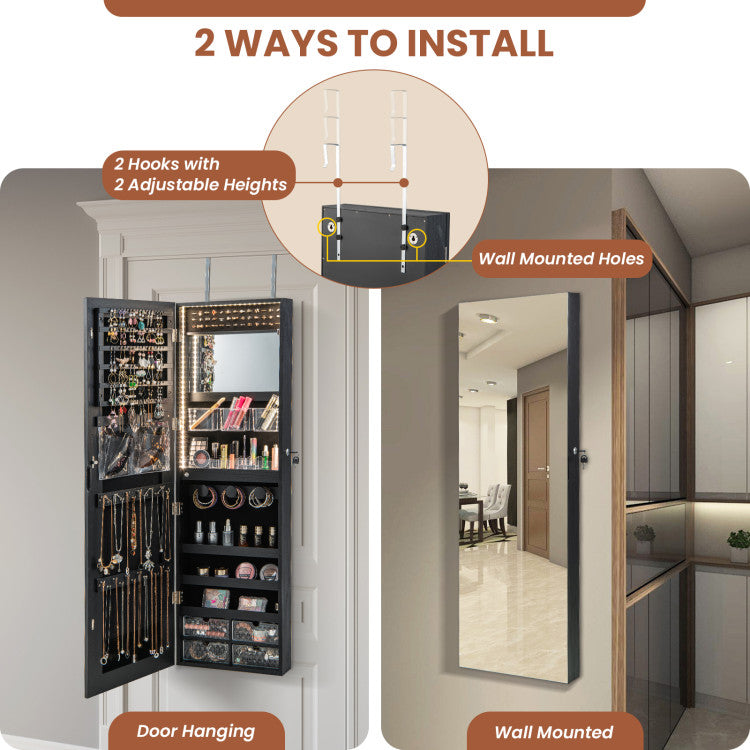 2 WAYS TO INSTALL

2 Hooks with
2 Adjustable Heights

Wall Mounted Holes

Door Hanging

Wall Mounted