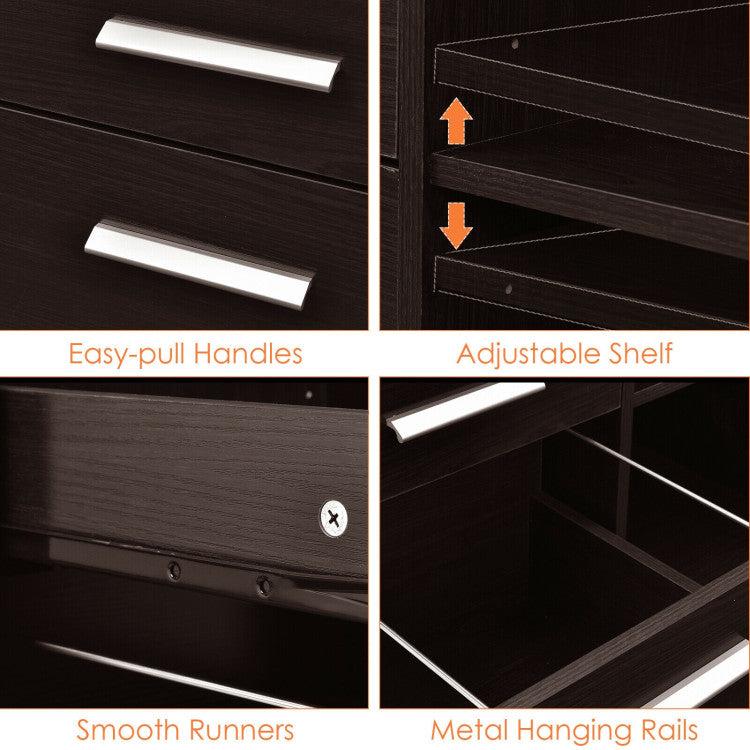 Easy-pull Handles

Adjustable Shelf

Smooth Runners

Metal Hanging Rails