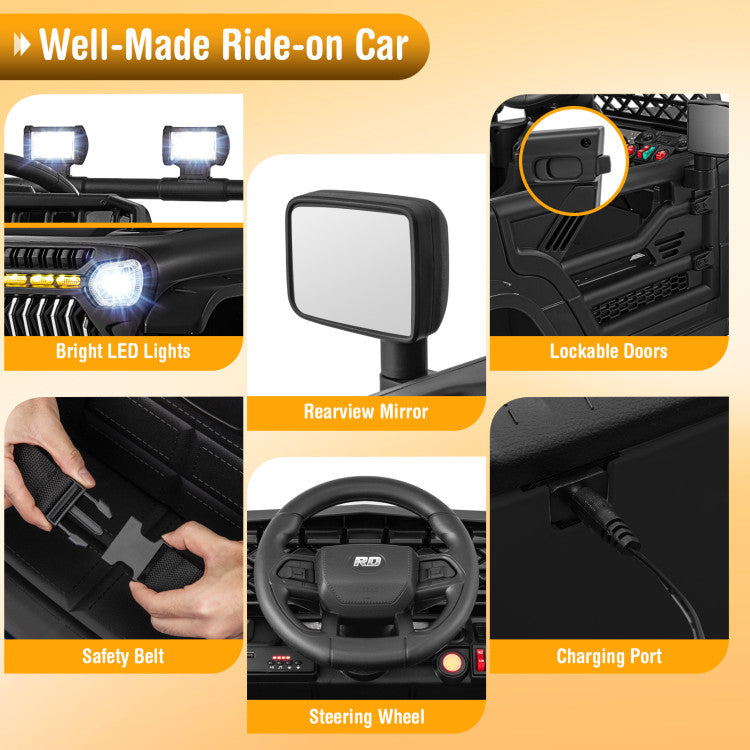 Well-Made Ride-on Car

Bright LED Lights

Rearview Mirror

Lockable Doors

Safety Belt

RD

Steering Wheel

Charging Port