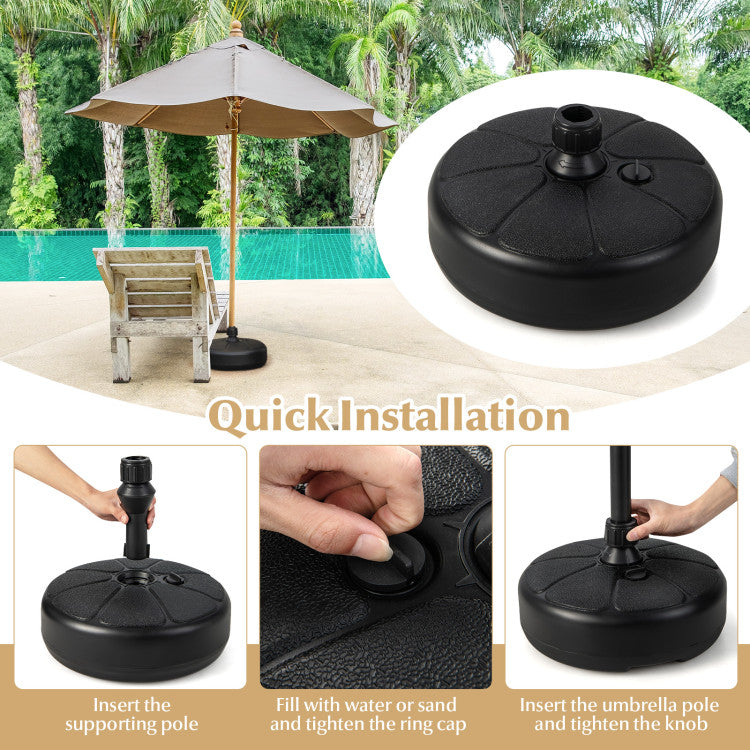 Quick Installation

Insert the supporting pole

Fill with water or sand and tighten the ring cap

Insert the umbrella pole and tighten the knob