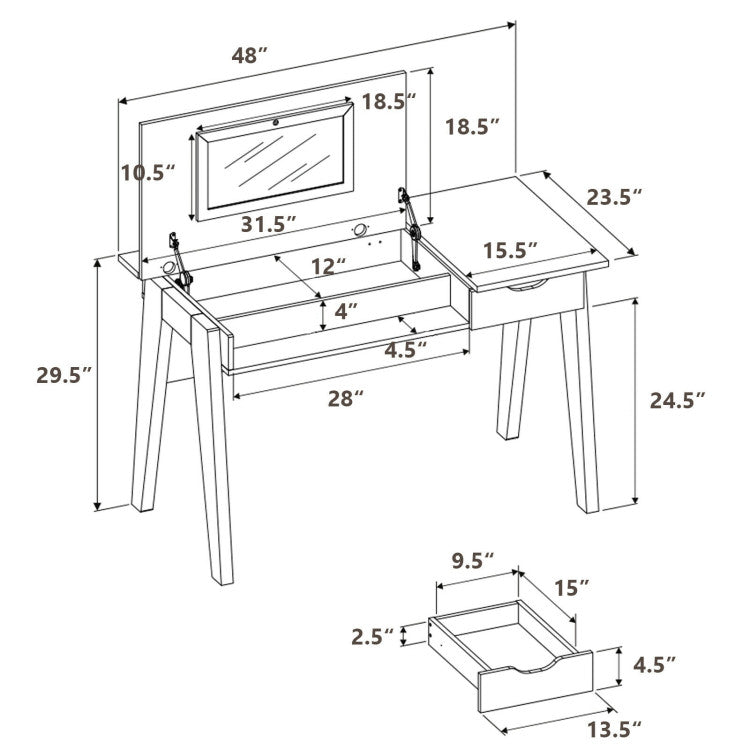 48″
18.5″
18.5″
10.5″
23.5″
31.5″
15.5″
12″
4″
4.5″
29.5″
28″
24.5″
9.5″
15″
2.5″
4.5″
13.5″