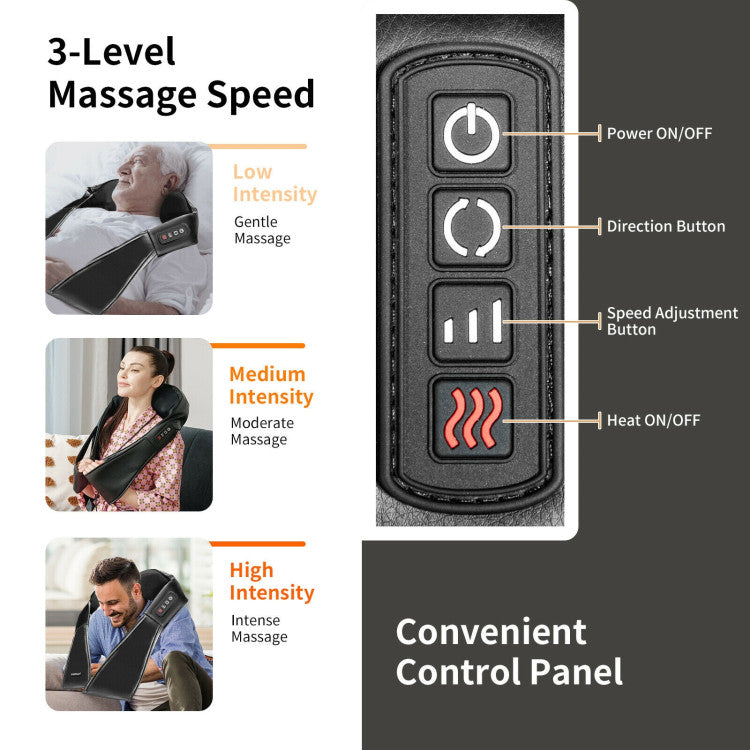 3-Level Massage Speed

Low Intensity
Gentle Massage

Medium Intensity
Moderate Massage

High Intensity
Intense Massage

Power ON/OFF

Direction Button

Speed Adjustment Button

Heat ON/OFF

Convenient Control Panel