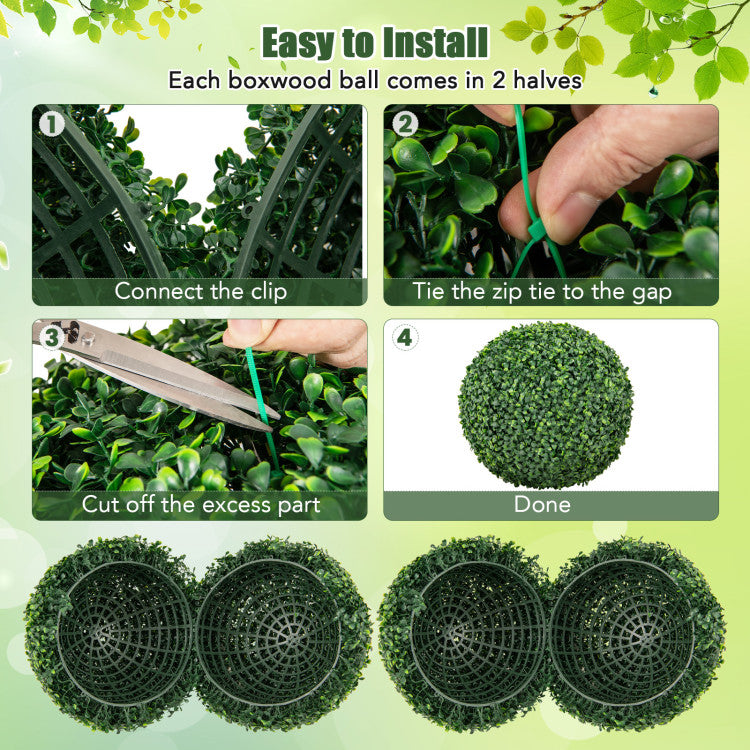 Easy to Install
Each boxwood ball comes in 2 halves

1
Connect the clip

2
Tie the zip tie to the gap

3
Cut off the excess part

4
Done