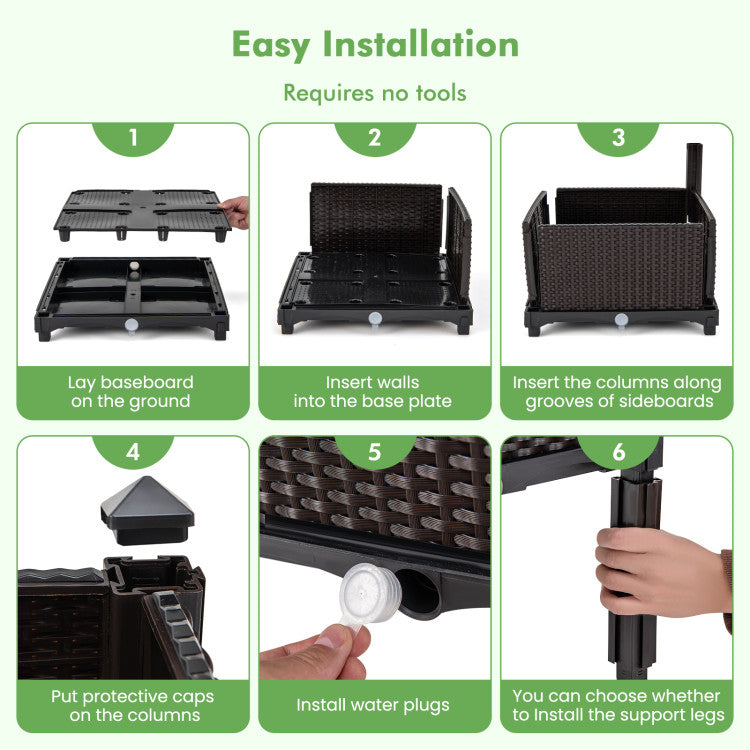 Easy Installation

Requires no tools

1

Lay baseboard on the ground

2

Insert walls into the base plate

3

Insert the columns along grooves of sideboards

4

Put protective caps on the columns

5

Install water plugs

6

You can choose whether to Install the support legs