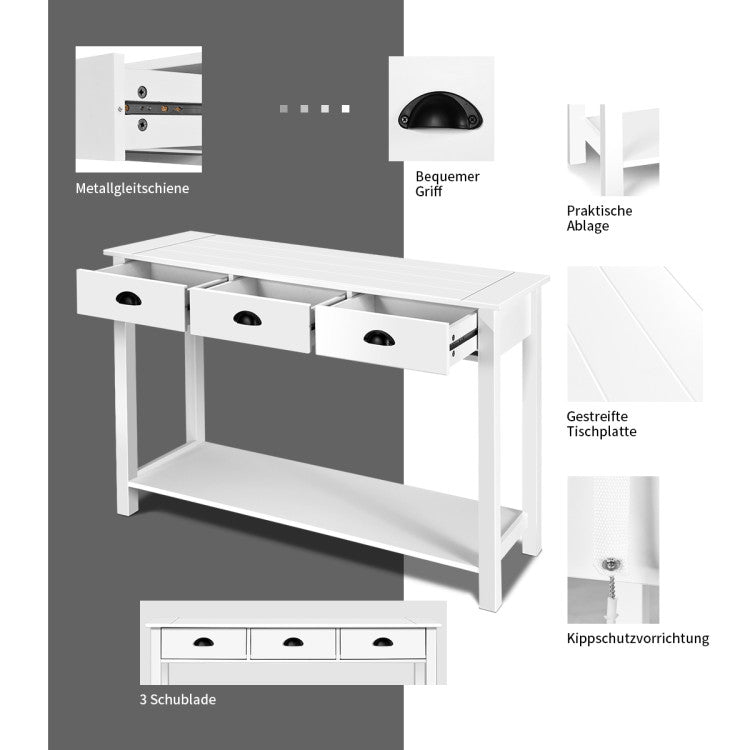 Metallgleitschiene

Bequemer Griff

Praktische Ablage

Gestreifte Tischplatte

Kippschutzvorrichtung

3 Schublade