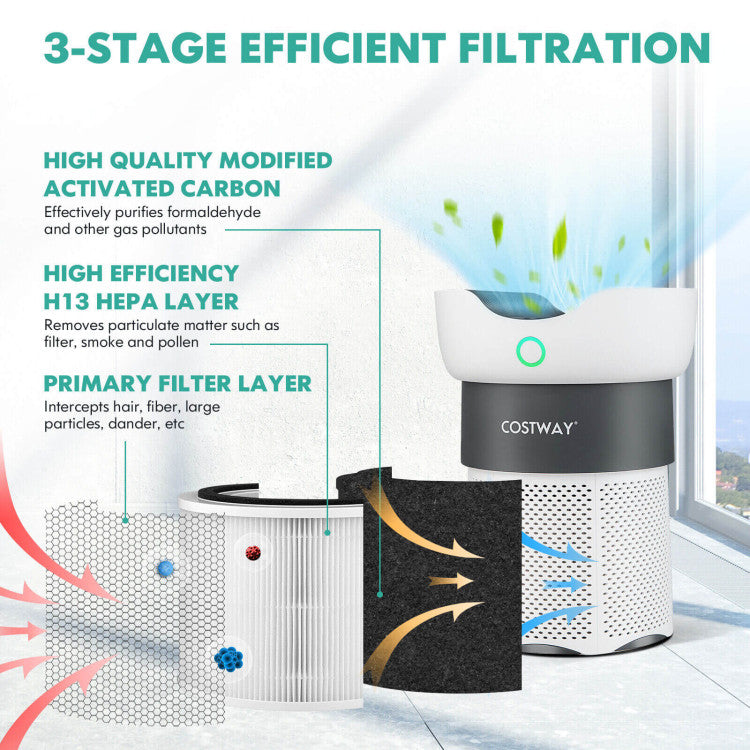 3-STAGE EFFICIENT FILTRATION

HIGH QUALITY MODIFIED ACTIVATED CARBON
Effectively purifies formaldehyde and other gas pollutants

HIGH EFFICIENCY H13 HEPA LAYER
Removes particulate matter such as filter, smoke and pollen

PRIMARY FILTER LAYER
Intercepts hair, fiber, large particles, dander, etc

COSTWAY®