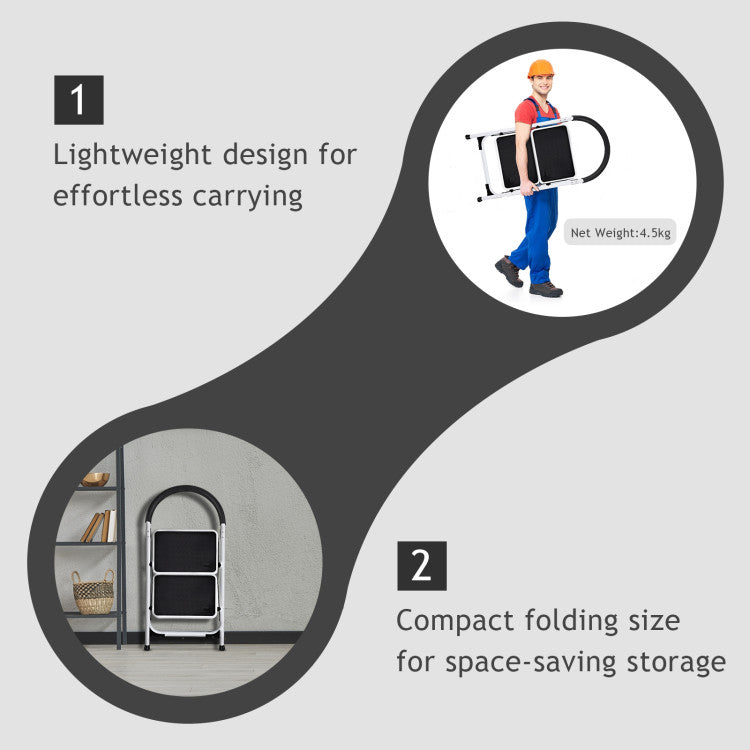 1

Lightweight design for effortless carrying

Net Weight:4.5kg

2

Compact folding size for space-saving storage