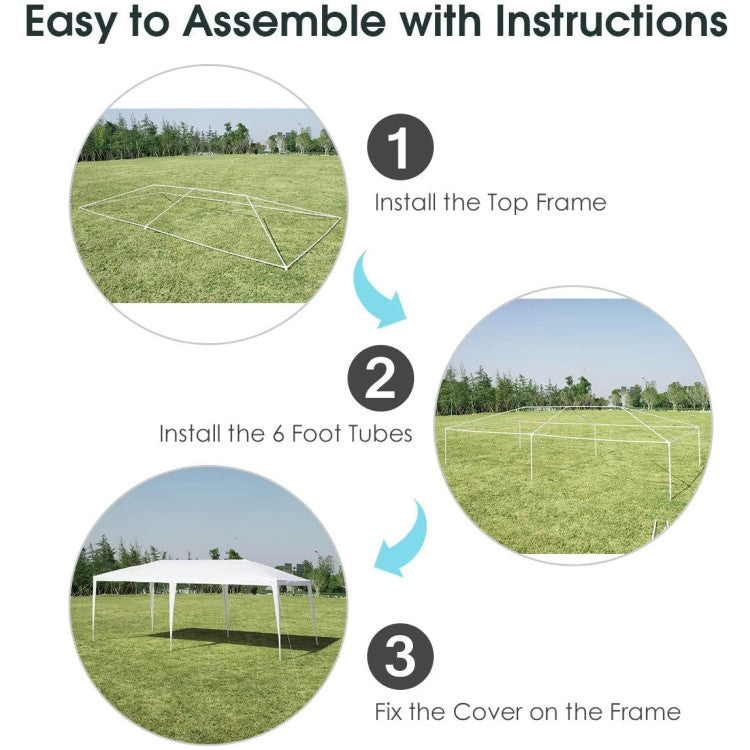 Easy to Assemble with Instructions

1

Install the Top Frame

2

Install the 6 Foot Tubes

3

Fix the Cover on the Frame