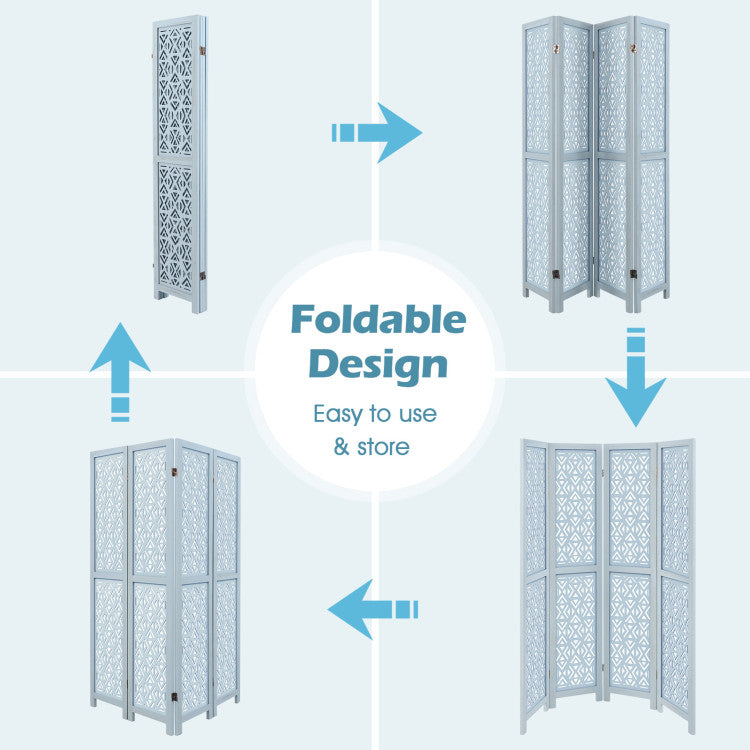 Foldable Design

Easy to use & store