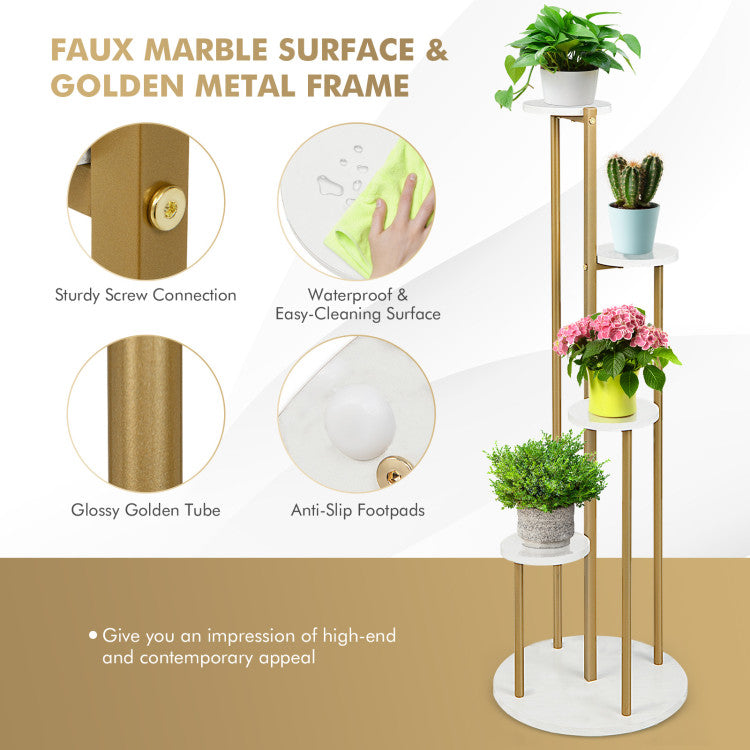 FAUX MARBLE SURFACE & GOLDEN METAL FRAME

Sturdy Screw Connection

Waterproof & Easy-Cleaning Surface

Glossy Golden Tube

Anti-Slip Footpads

• Give you an impression of high-end and contemporary appeal