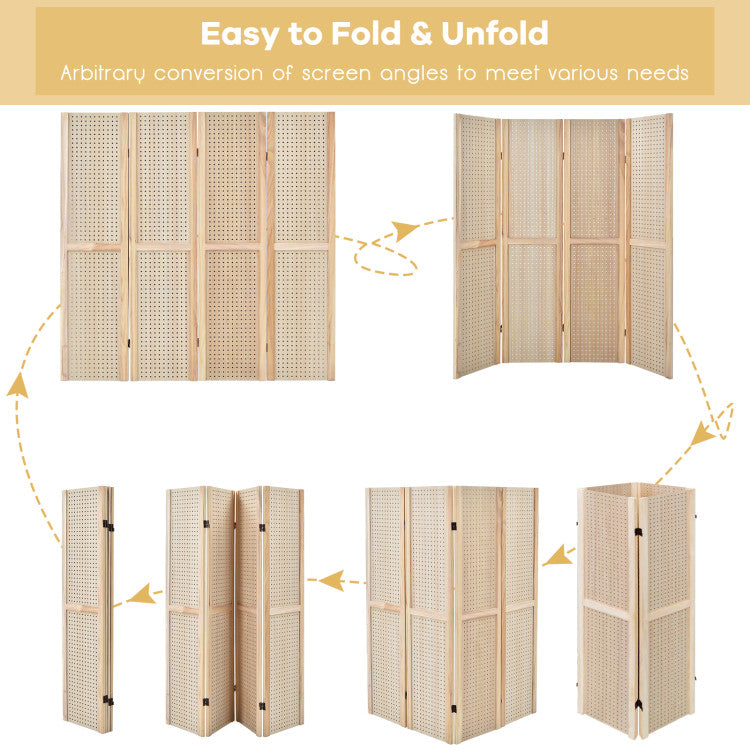 Easy to Fold & Unfold

Arbitrary conversion of screen angles to meet various needs