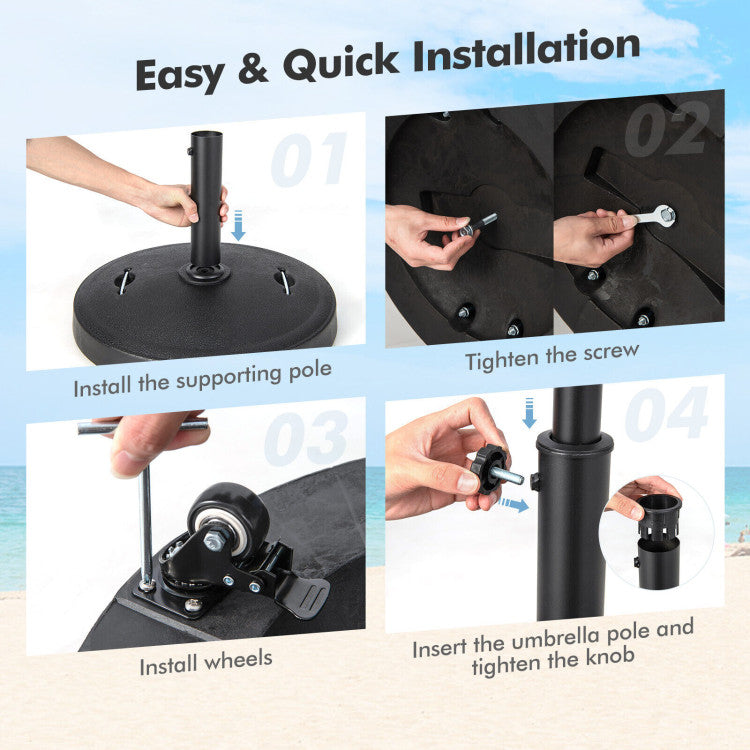 Easy & Quick Installation

01

Install the supporting pole

02

Tighten the screw

03

Install wheels

04

Insert the umbrella pole and tighten the knob