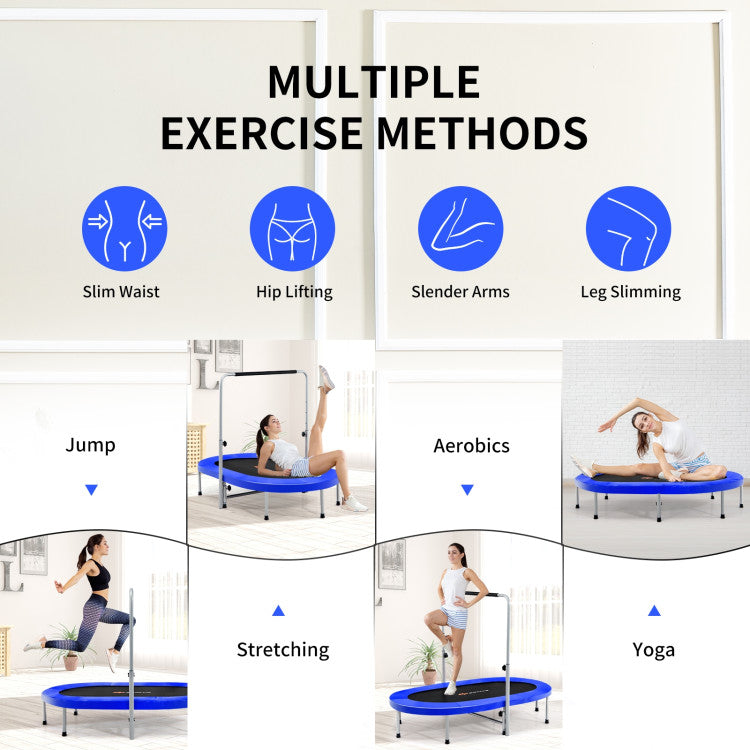 MULTIPLE
EXERCISE METHODS

Slim Waist

Hip Lifting

Slender Arms

Leg Slimming

Jump

Aerobics

Stretching

Yoga