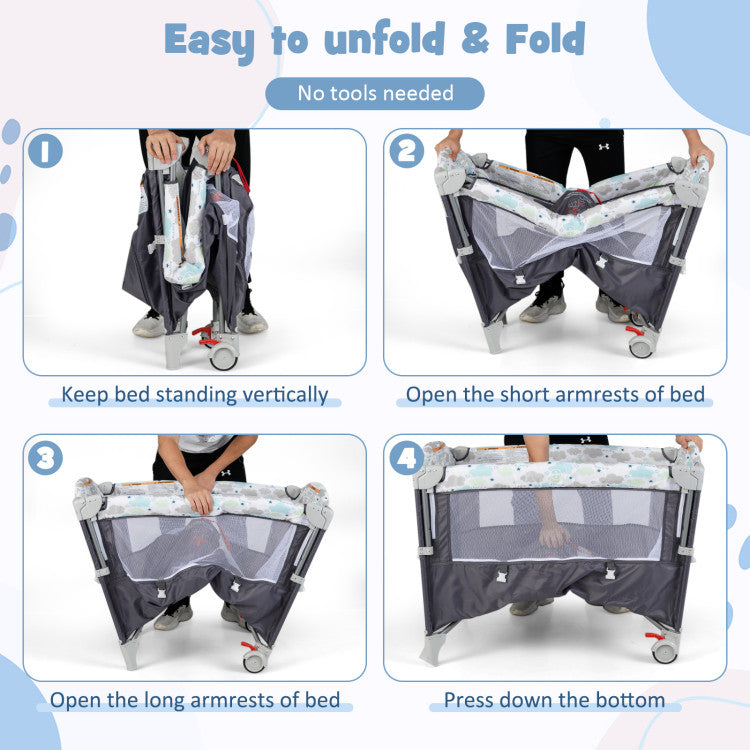 Easy to unfold & Fold

No tools needed

1

Keep bed standing vertically

2

Open the short armrests of bed

3

Open the long armrests of bed

4

Press down the bottom