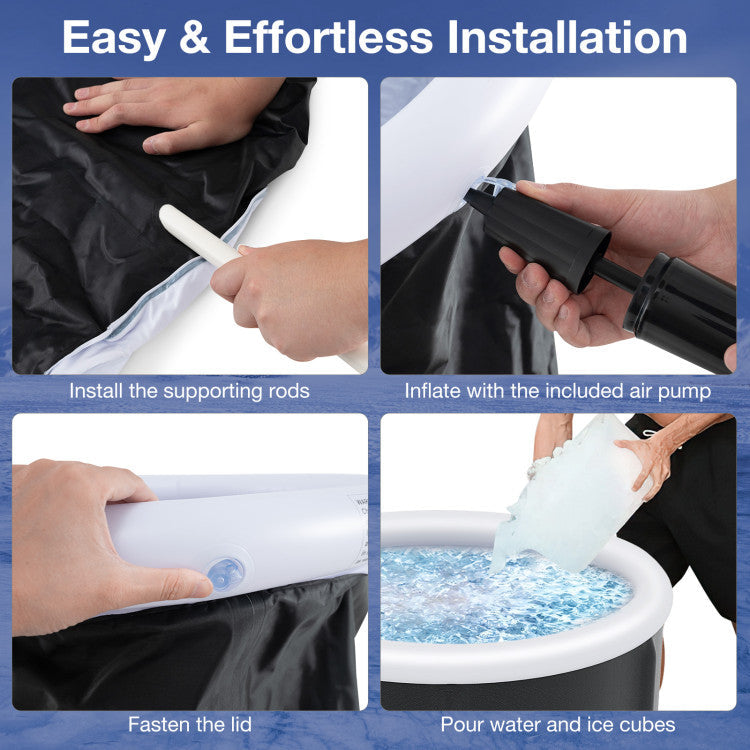 Easy & Effortless Installation

Install the supporting rods

Inflate with the included air pump

Fasten the lid

Pour water and ice cubes