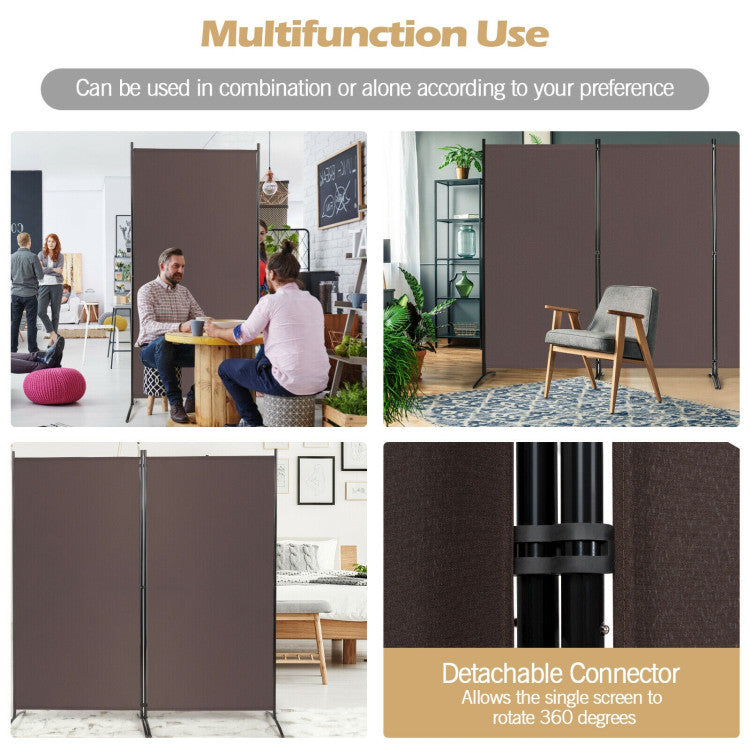 Multifunction Use

Can be used in combination or alone according to your preference

Detachable Connector
Allows the single screen to rotate 360 degrees