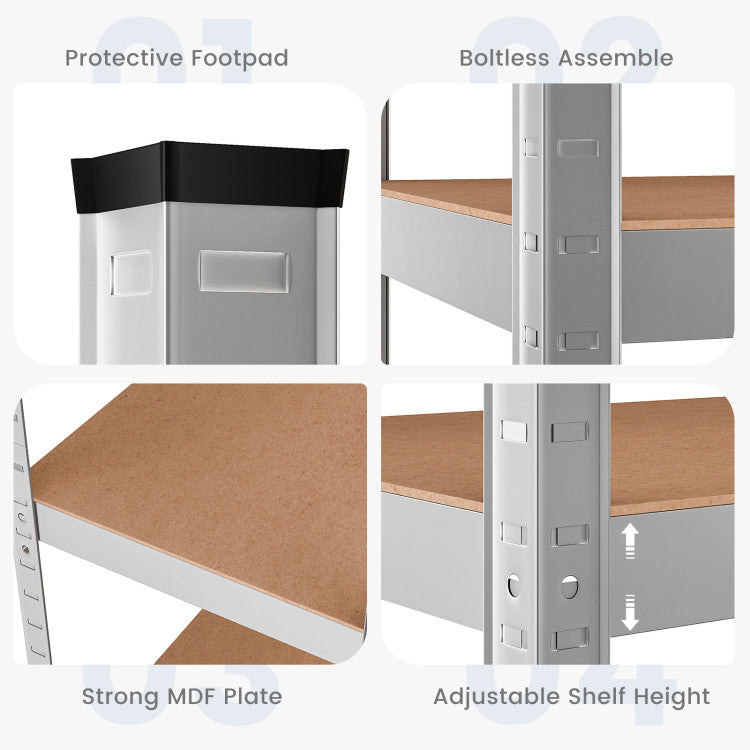 01
Protective Footpad

02
Boltless Assemble

03
Strong MDF Plate

04
Adjustable Shelf Height