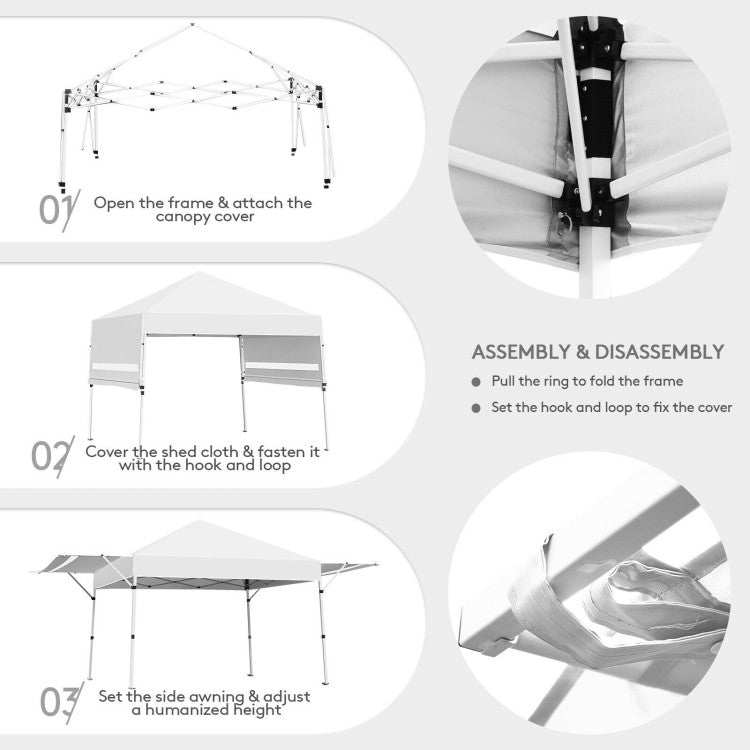 01 Open the frame & attach the canopy cover

02 Cover the shed cloth & fasten it with the hook and loop

03 Set the side awning & adjust a humanized height

ASSEMBLY & DISASSEMBLY

Pull the ring to fold the frame

Set the hook and loop to fix the cover