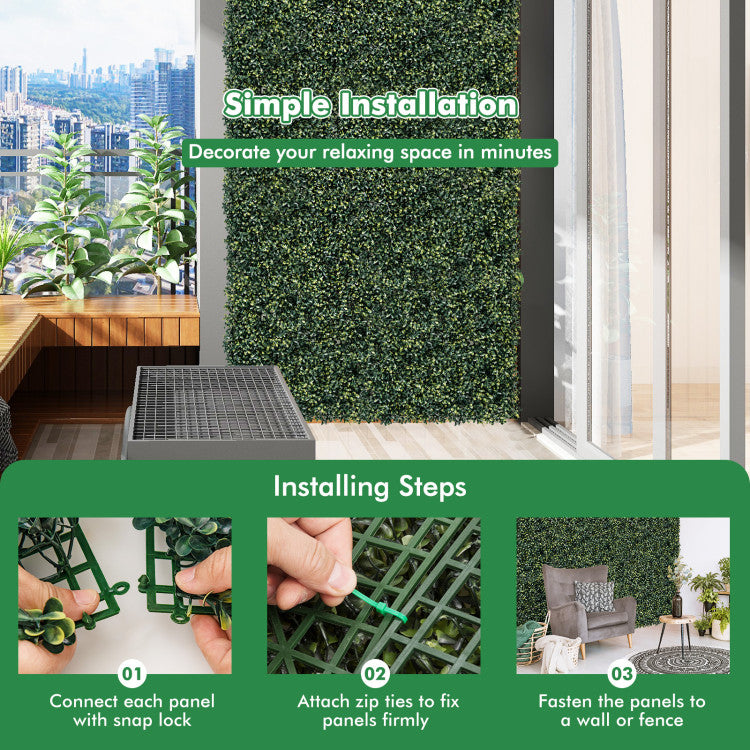 Simple Installation

Decorate your relaxing space in minutes

Installing Steps

01
Connect each panel with snap lock

02
Attach zip ties to fix panels firmly

03
Fasten the panels to a wall or fence