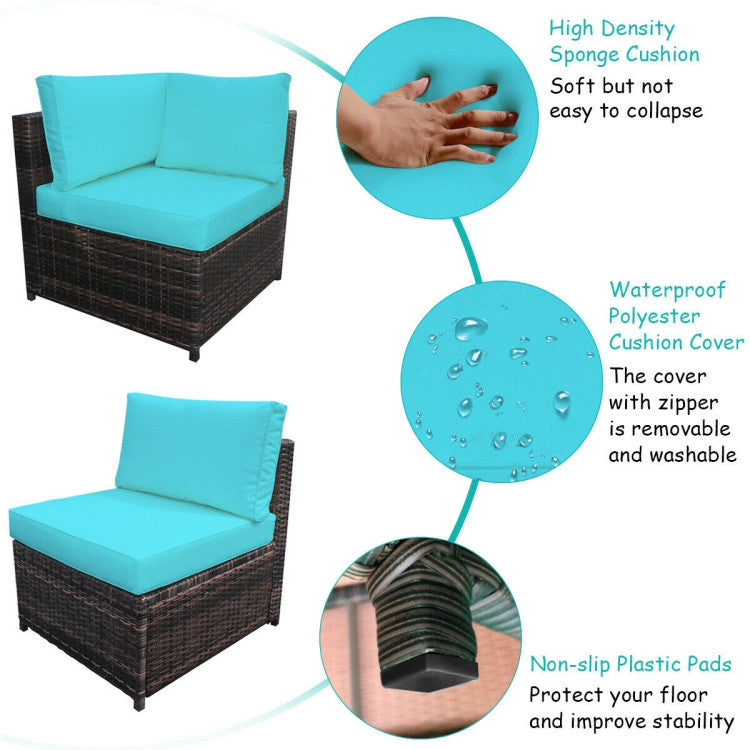 High Density Sponge Cushion

Soft but not easy to collapse

Waterproof Polyester Cushion Cover

The cover with zipper is removable and washable

Non-slip Plastic Pads

Protect your floor and improve stability