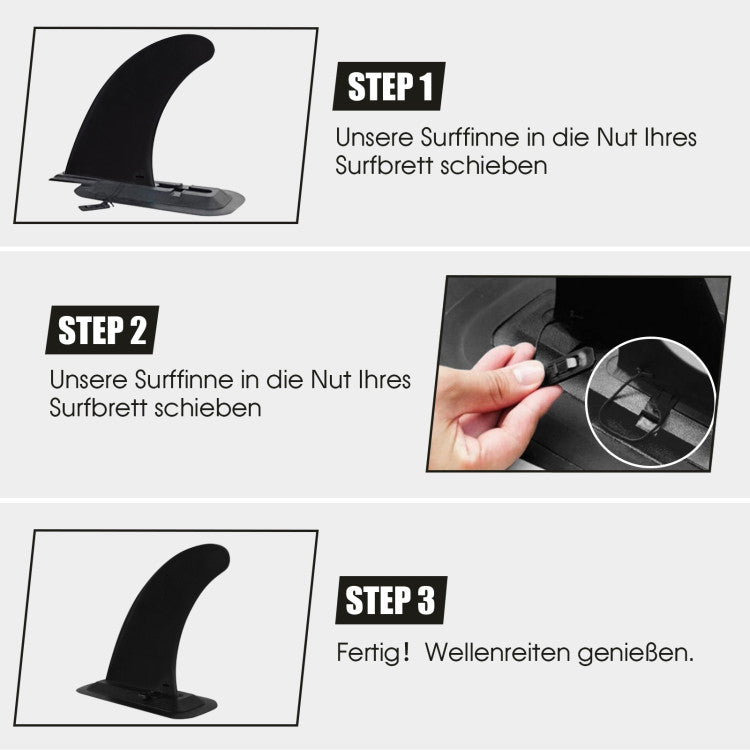 STEP 1

Unsere Surffinne in die Nut Ihres Surfbrett schieben

STEP 2

Unsere Surffinne in die Nut Ihres Surfbrett schieben

STEP 3

Fertig! Wellenreiten genießen.