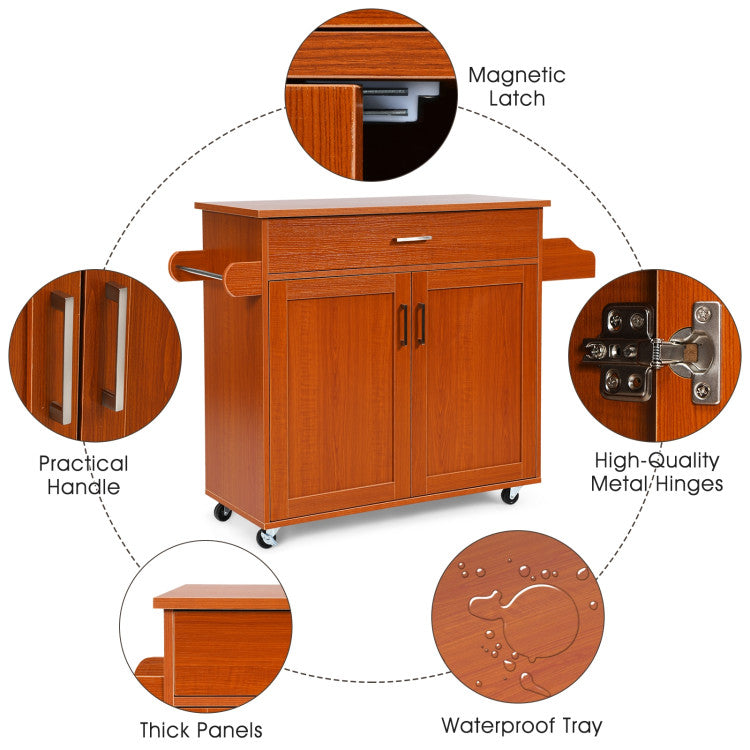 Magnetic Latch

Practical Handle

High-Quality Metal Hinges

Thick Panels

Waterproof Tray