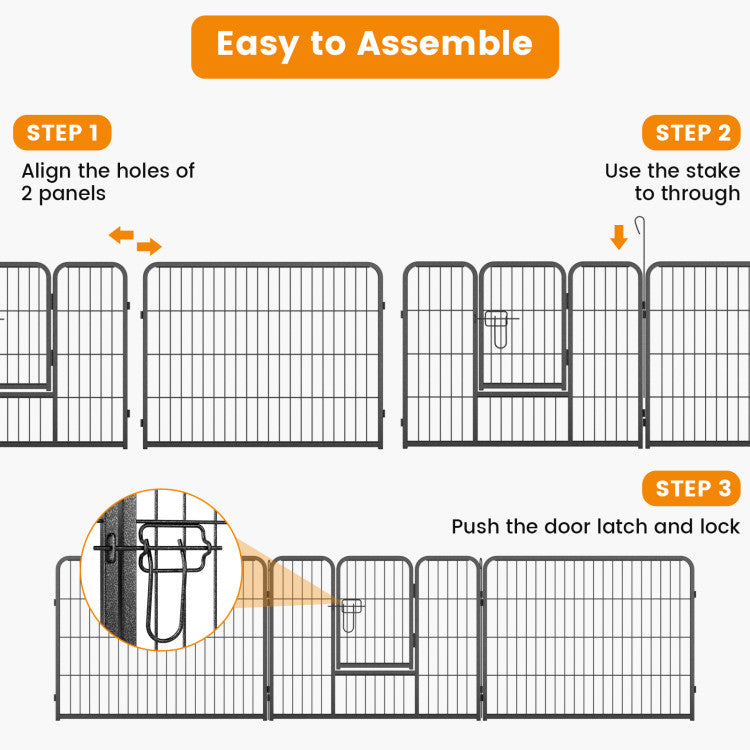 Easy to Assemble

STEP 1

Align the holes of 2 panels

STEP 2

Use the stake to through

STEP 3

Push the door latch and lock