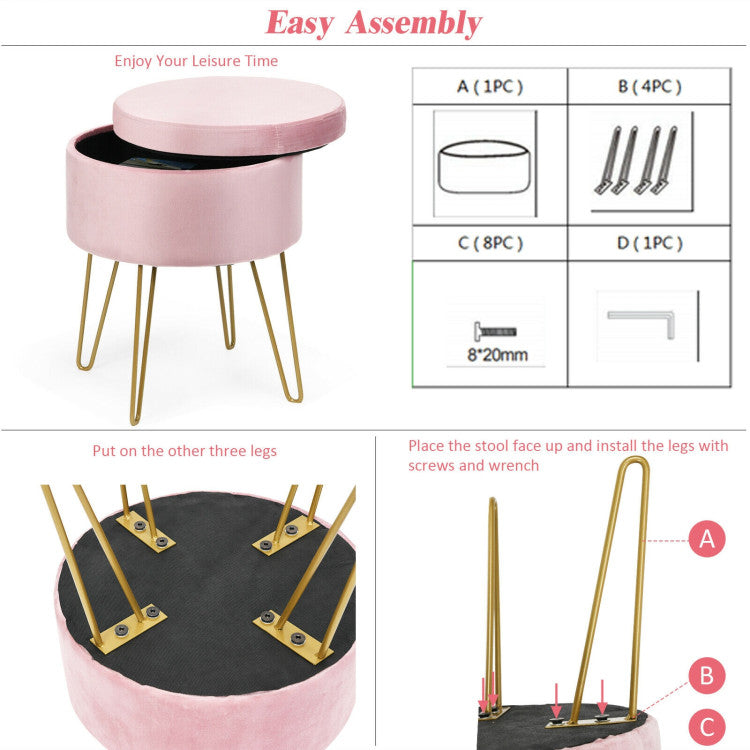 Easy Assembly

Enjoy Your Leisure Time

| A ( 1PC ) | B ( 4PC ) |
|---|---|
| | |
| C ( 8PC ) | D ( 1PC ) |
| 8*20mm | |

Put on the other three legs

Place the stool face up and install the legs with screws and wrench

A

B

C