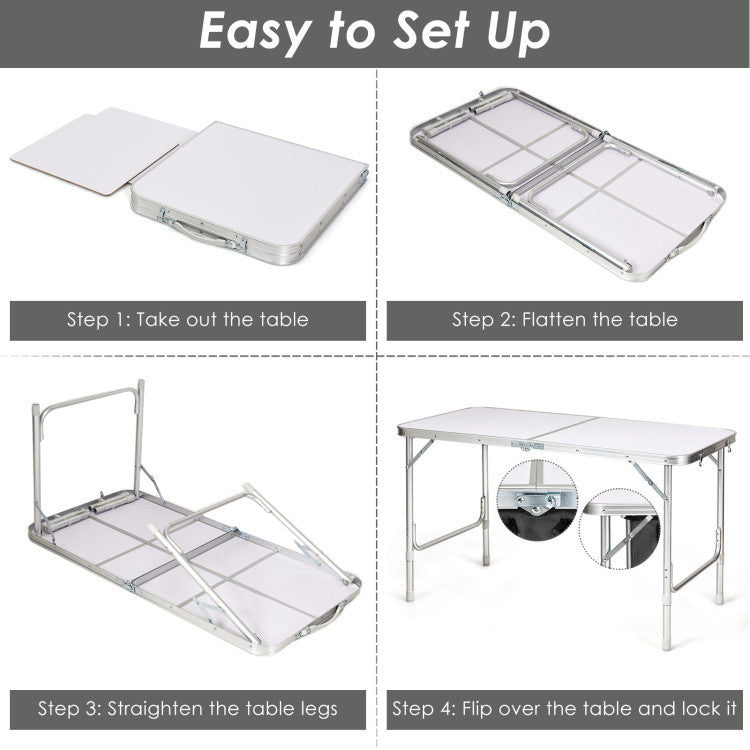 Easy to Set Up

Step 1: Take out the table

Step 2: Flatten the table

Step 3: Straighten the table legs

Step 4: Flip over the table and lock it