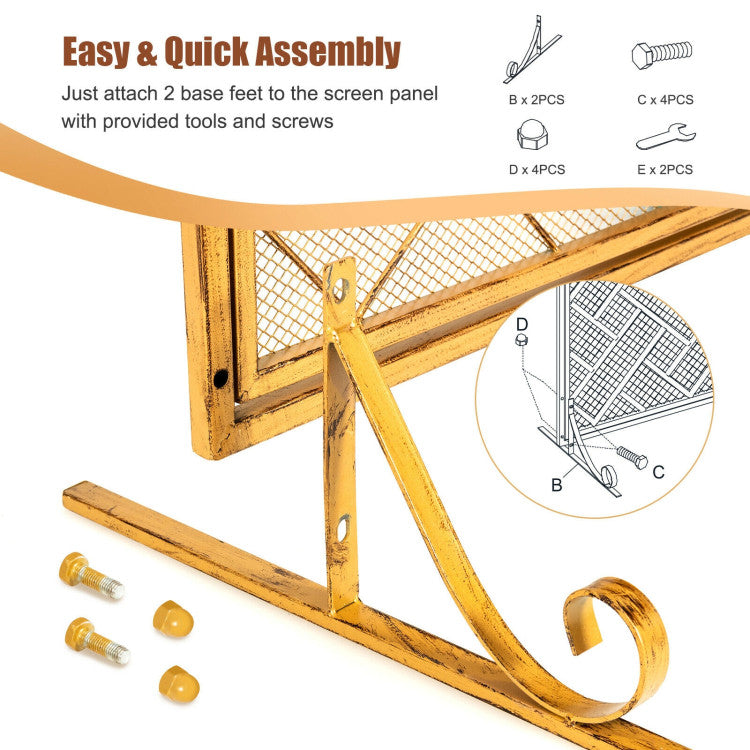 Easy & Quick Assembly

Just attach 2 base feet to the screen panel with provided tools and screws

B x 2PCS

C x 4PCS

D x 4PCS

E x 2PCS

D

B

C