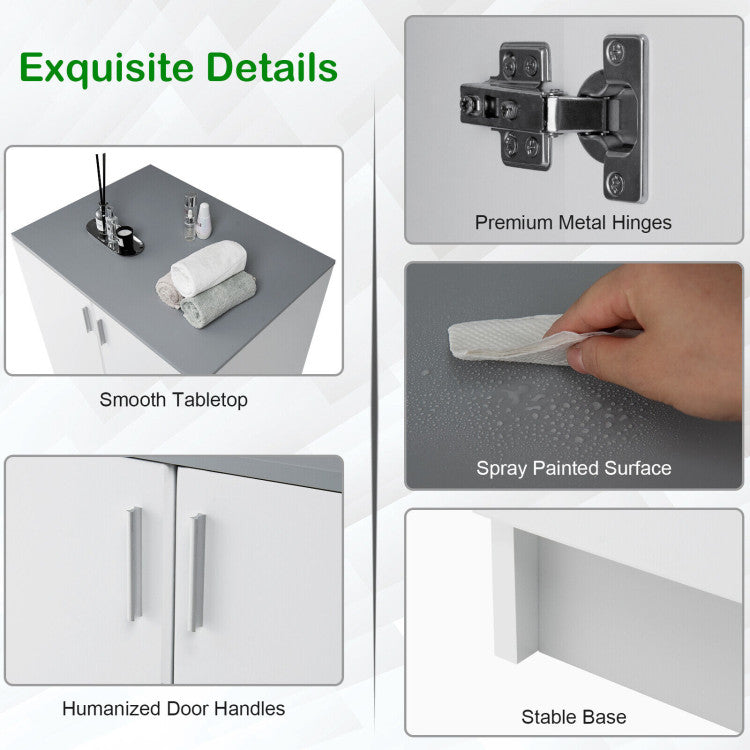 Exquisite Details

Smooth Tabletop

Humanized Door Handles

Premium Metal Hinges

Spray Painted Surface

Stable Base