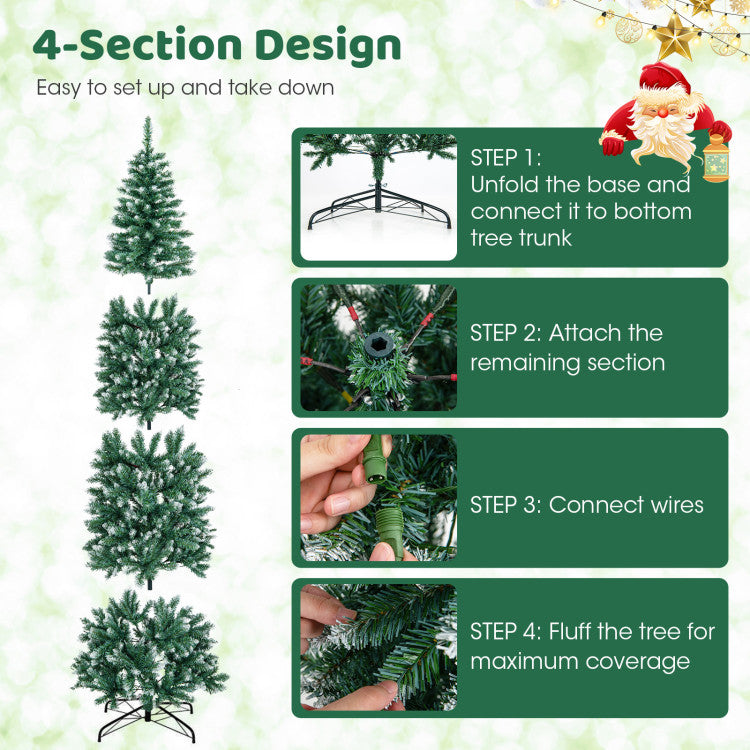 4-Section Design

Easy to set up and take down

STEP 1: Unfold the base and connect it to bottom tree trunk

STEP 2: Attach the remaining section

STEP 3: Connect wires

STEP 4: Fluff the tree for maximum coverage