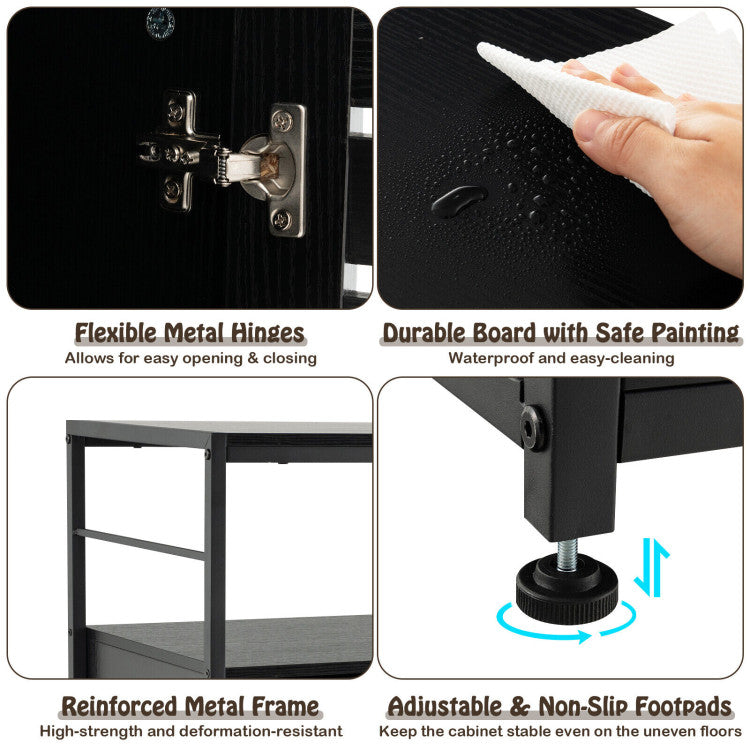 Flexible Metal Hinges
Allows for easy opening & closing

Durable Board with Safe Painting
Waterproof and easy-cleaning

Reinforced Metal Frame
High-strength and deformation-resistant

Adjustable & Non-Slip Footpads
Keep the cabinet stable even on the uneven floors