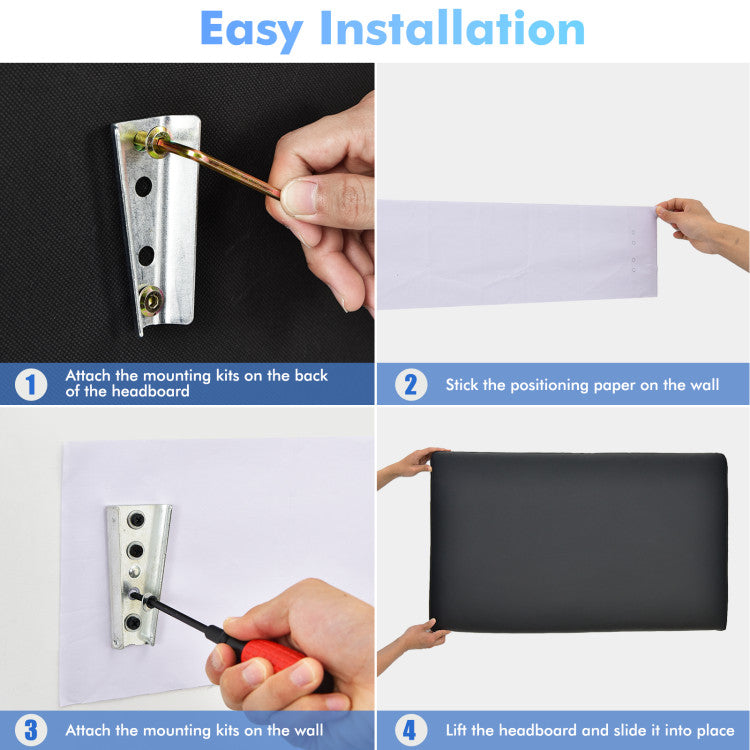 Easy Installation

1 Attach the mounting kits on the back of the headboard

2 Stick the positioning paper on the wall

3 Attach the mounting kits on the wall

4 Lift the headboard and slide it into place