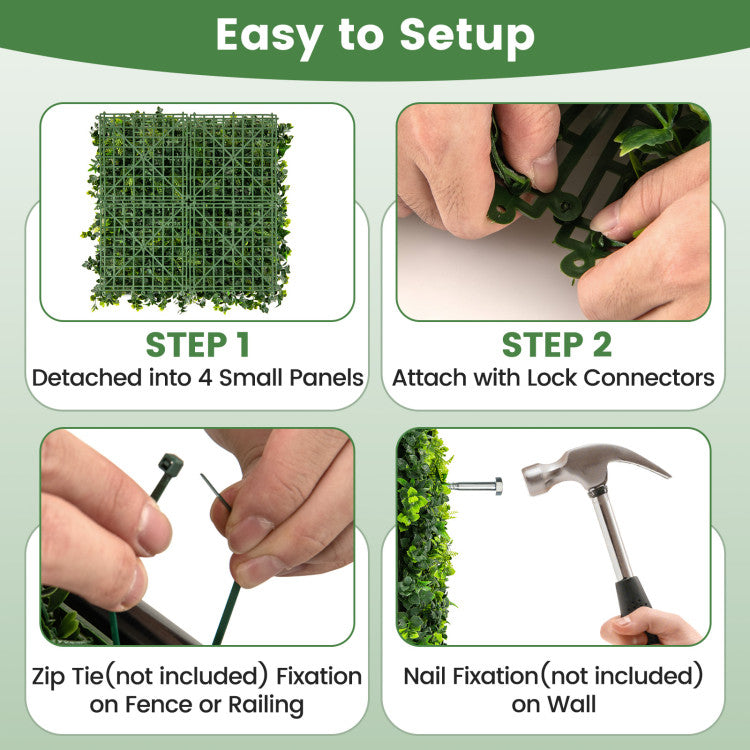 Easy to Setup

STEP 1
Detached into 4 Small Panels

STEP 2
Attach with Lock Connectors

Zip Tie(not included) Fixation on Fence or Railing

Nail Fixation(not included) on Wall