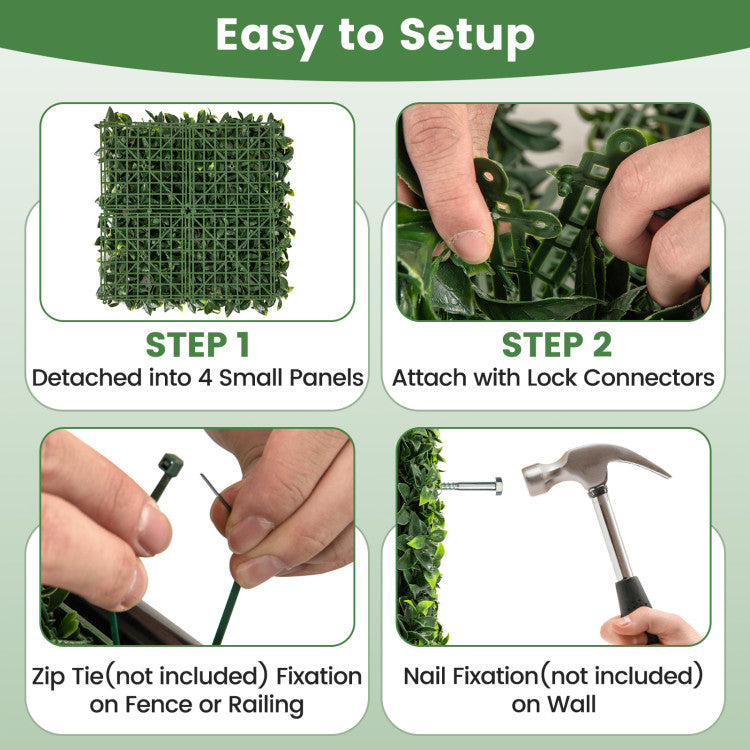 Easy to Setup

STEP 1
Detached into 4 Small Panels

STEP 2
Attach with Lock Connectors

Zip Tie(not included) Fixation on Fence or Railing

Nail Fixation(not included) on Wall