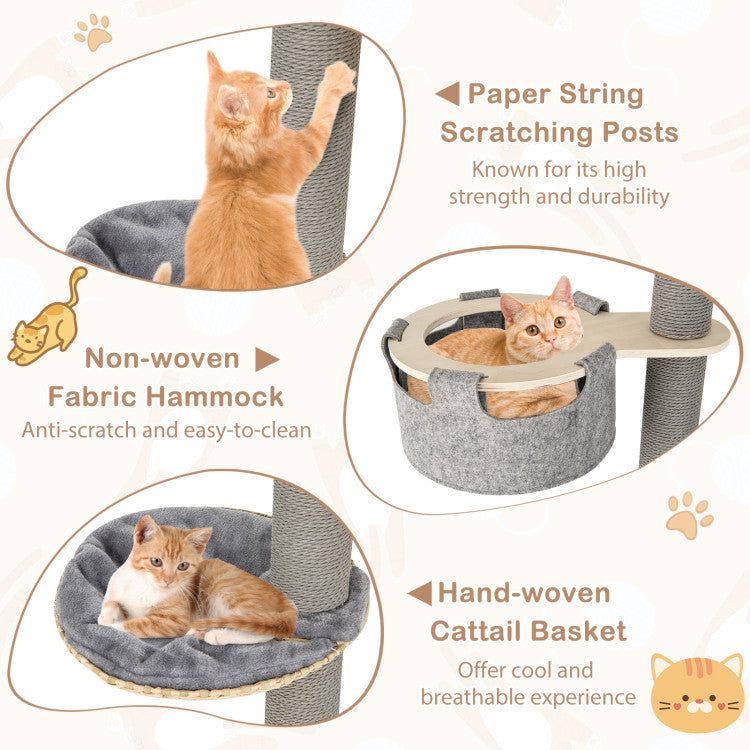 ◀ Paper String Scratching Posts

Known for its high strength and durability

Non-woven ▶ Fabric Hammock

Anti-scratch and easy-to-clean

◀ Hand-woven Cattail Basket

Offer cool and breathable experience