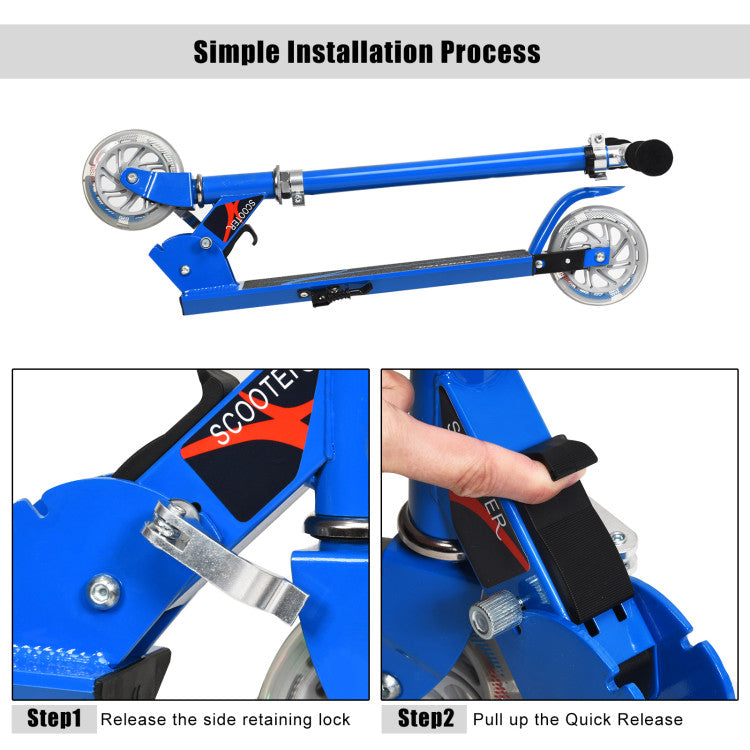 Simple Installation Process

SCOOTER

SCOOTER

SCOOTER

Step1 Release the side retaining lock

Step2 Pull up the Quick Release