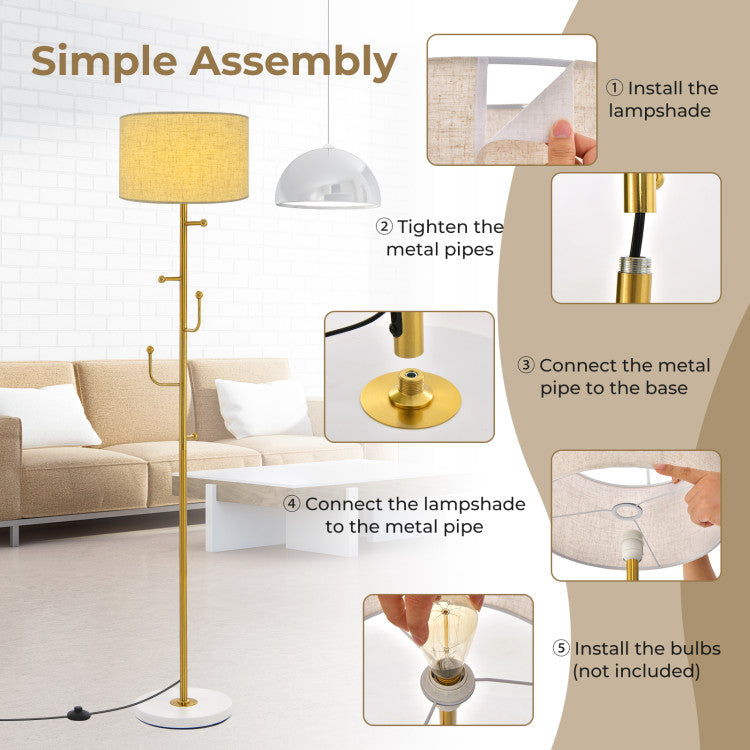 Simple Assembly

① Install the lampshade

② Tighten the metal pipes

③ Connect the metal pipe to the base

④ Connect the lampshade to the metal pipe

⑤ Install the bulbs (not included)