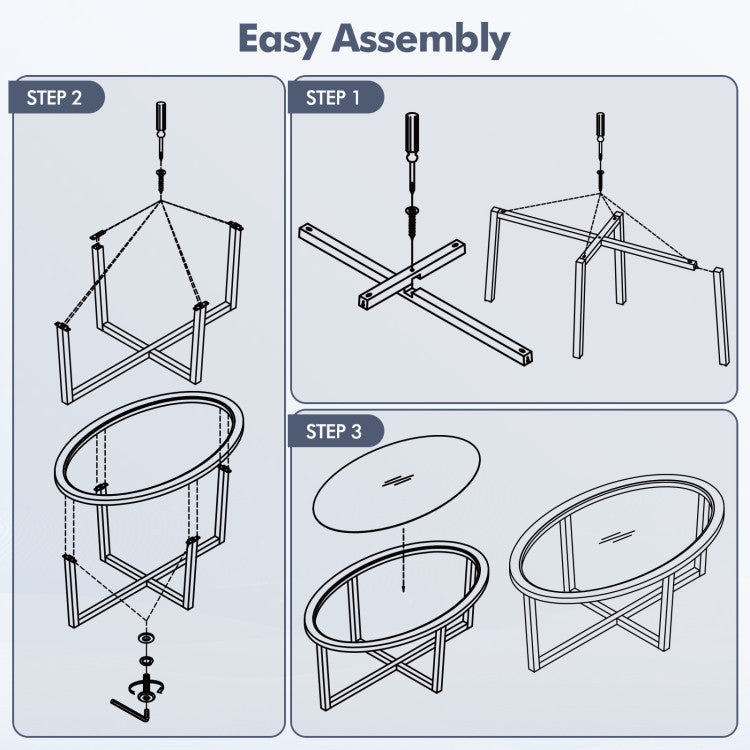 Easy Assembly

STEP 2

STEP 1

STEP 3