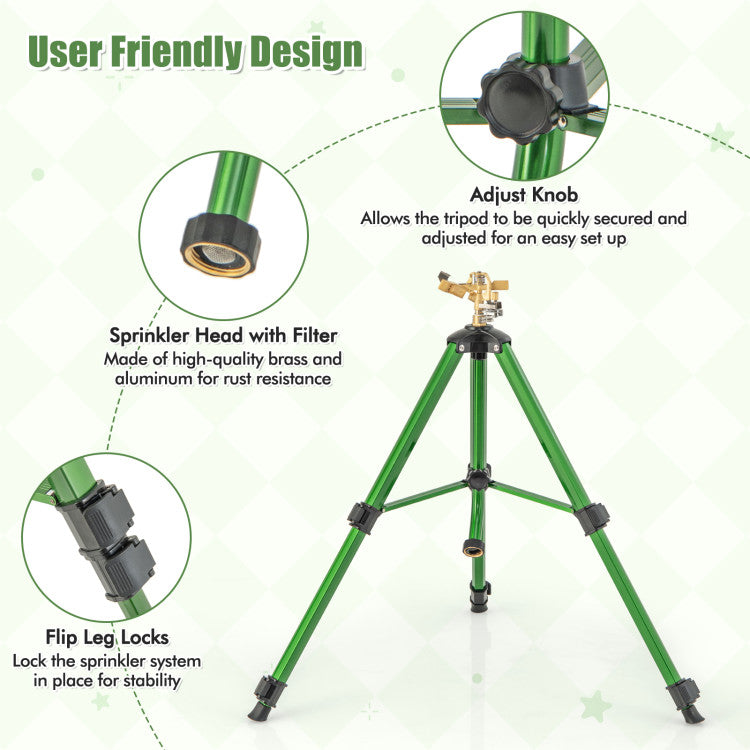 User Friendly Design

Adjust Knob
Allows the tripod to be quickly secured and adjusted for an easy set up

Sprinkler Head with Filter
Made of high-quality brass and aluminum for rust resistance

Flip Leg Locks
Lock the sprinkler system in place for stability