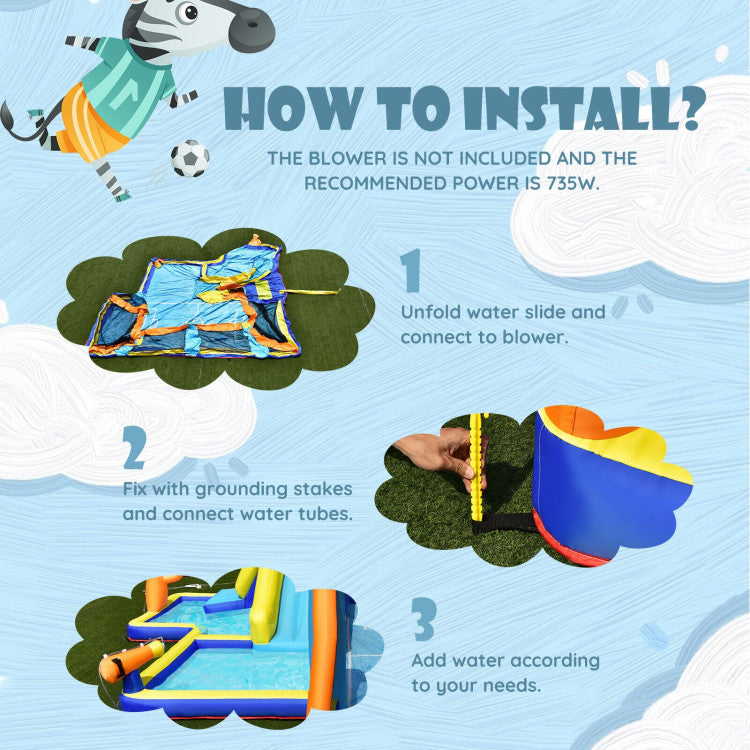 HOW TO INSTALL?

THE BLOWER IS NOT INCLUDED AND THE RECOMMENDED POWER IS 735W.

1

Unfold water slide and connect to blower.

2

Fix with grounding stakes and connect water tubes.

3

Add water according to your needs.