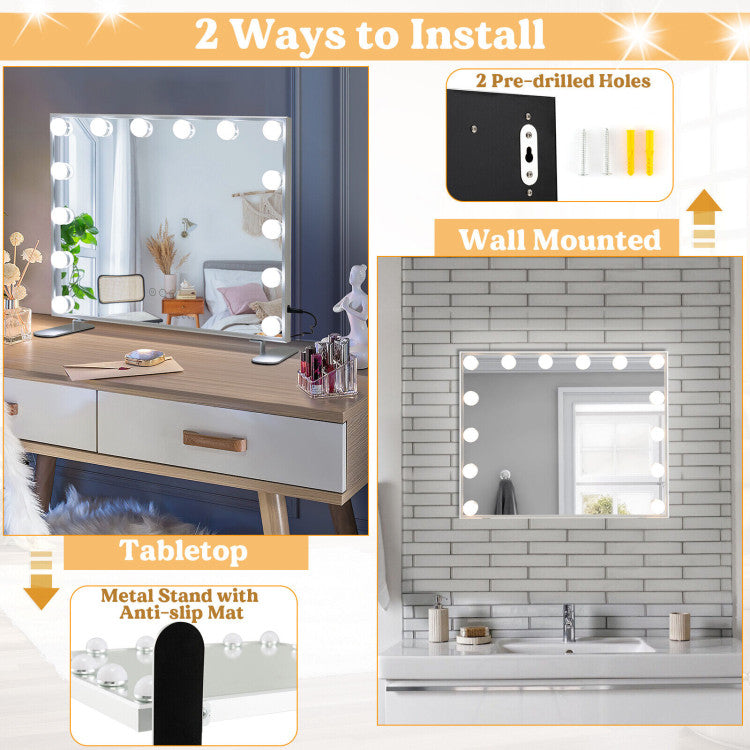 2 Ways to Install

2 Pre-drilled Holes

Wall Mounted

Tabletop

Metal Stand with Anti-slip Mat