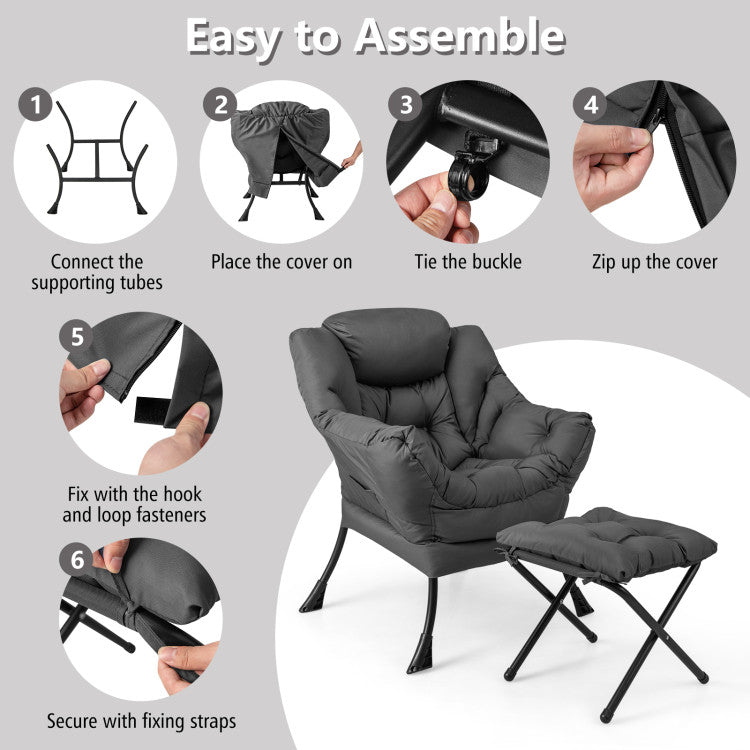 Easy to Assemble

1
Connect the supporting tubes

2
Place the cover on

3
Tie the buckle

4
Zip up the cover

5
Fix with the hook and loop fasteners

6
Secure with fixing straps