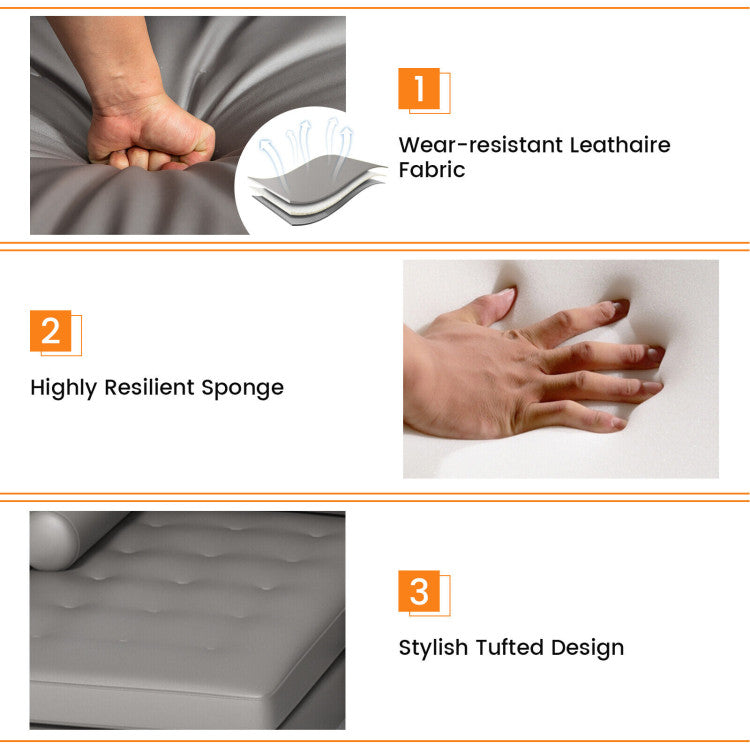 1

Wear-resistant Leathaire Fabric

2

Highly Resilient Sponge

3

Stylish Tufted Design