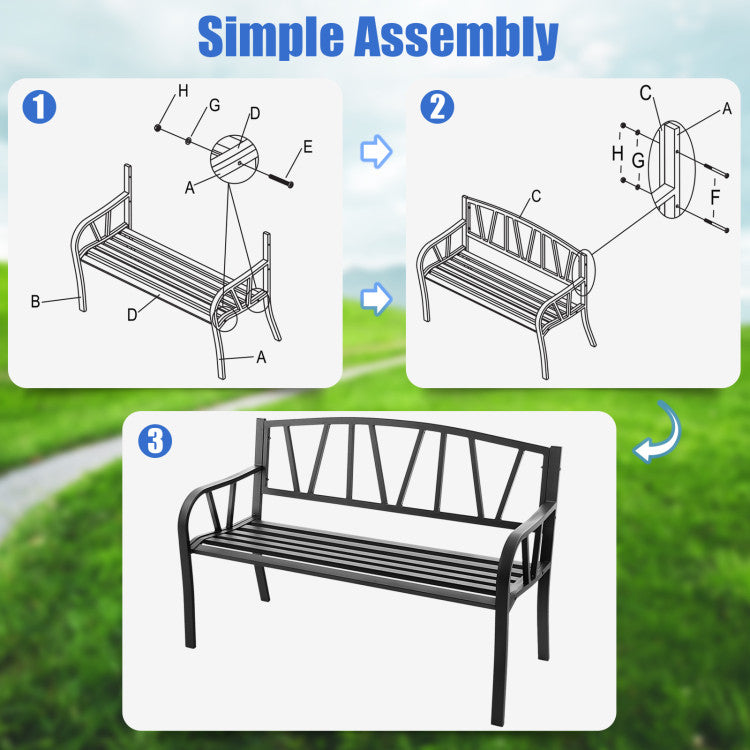 Simple Assembly

1

H
G
D
E
A
B
D
A

2

C
A
H
G
F
C

3