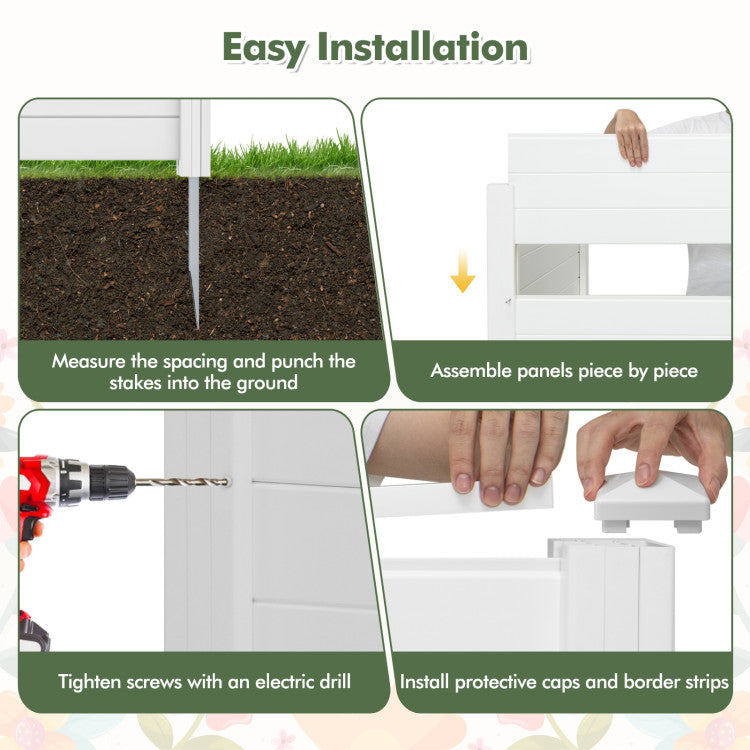 Easy Installation

Measure the spacing and punch the stakes into the ground

Assemble panels piece by piece

Tighten screws with an electric drill

Install protective caps and border strips